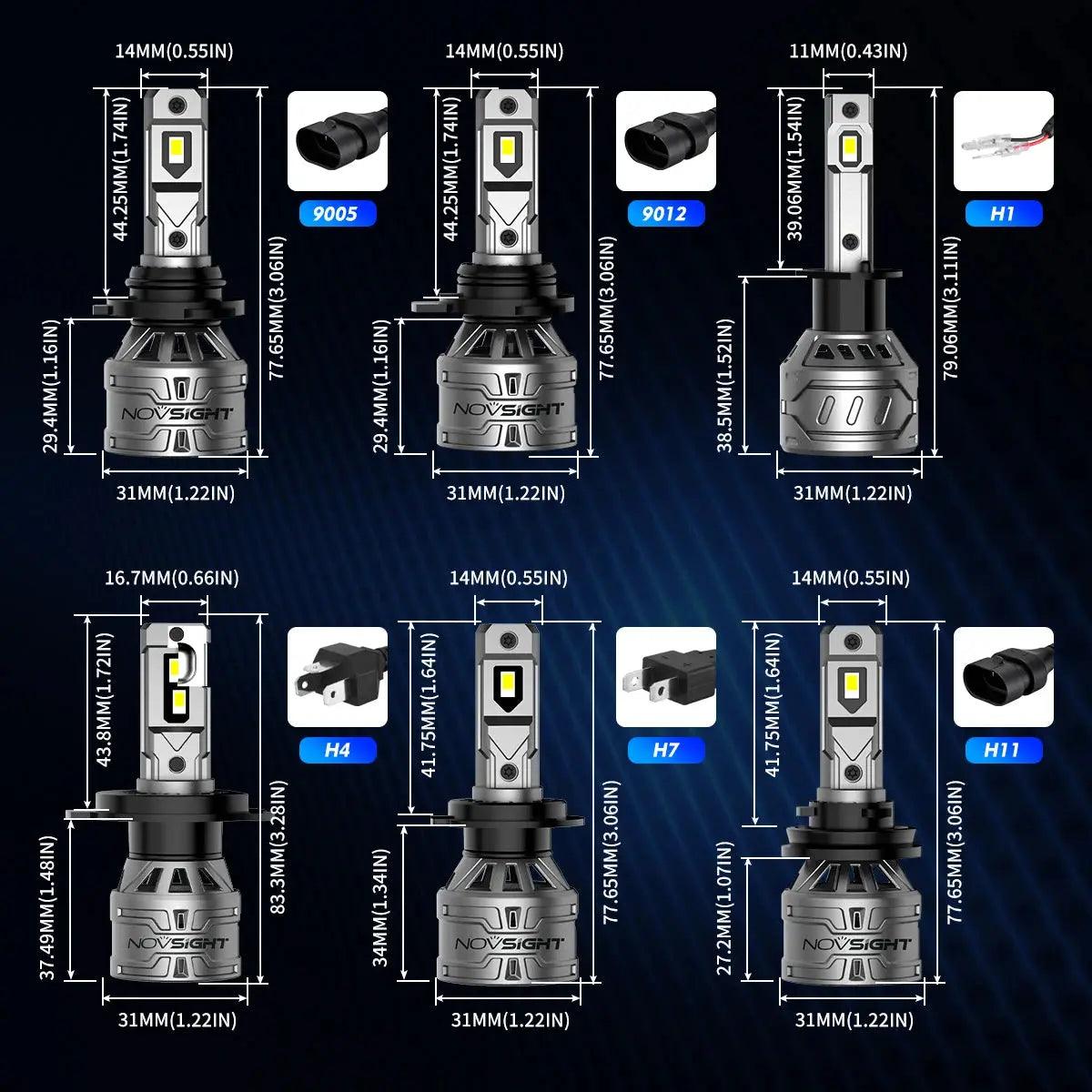 14MM(0.55IN)
44.25MM(1.74IN)
77.65MM(3.06IN)
29.4MM(1.16IN)
NOVSIGHT
31MM(1.22IN)
9005

14MM(0.55IN)
44.25MM(1.74IN)
77.65MM(3.06IN)
29.4MM(1.16IN)
NOVSIGHT
31MM(1.22IN)
9012

11MM(0.43IN)
39.06MM(1.54IN)
79.06MM(3.11IN)
38.5MM(1.52IN)
31MM(1.22IN)
H1

16.7MM(0.66IN)
43.8MM(1.72IN)
83.3MM(3.28IN)
37.49MM(1.48IN)
NOVSIGHT
31MM(1.22IN)
H4

14MM(0.55IN)
41.75MM(1.64IN)
77.65MM(3.06IN)
34MM(1.34IN)
NOVSIGHT
31MM(1.22IN)
H7

14MM(0.55IN)
41.75MM(1.64IN)
77.65MM(3.06IN)
27.2MM(1.07IN)
NOVSIGHT
31MM(1.22IN)
H11