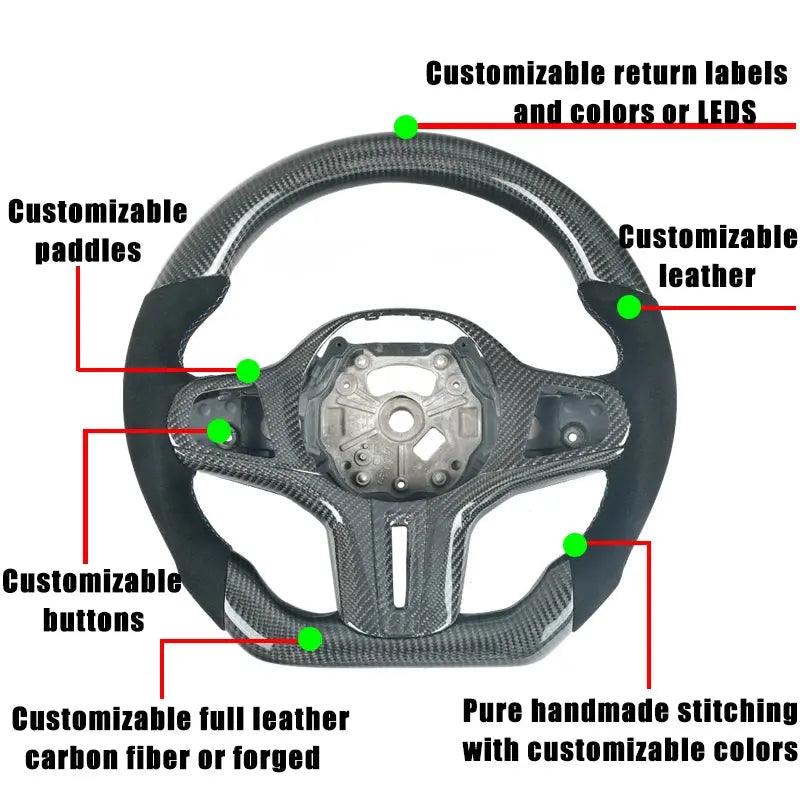 Customizable return labels and colors or LEDS

Customizable paddles

Customizable leather

Customizable buttons

Customizable full leather carbon fiber or forged

Pure handmade stitching with customizable colors