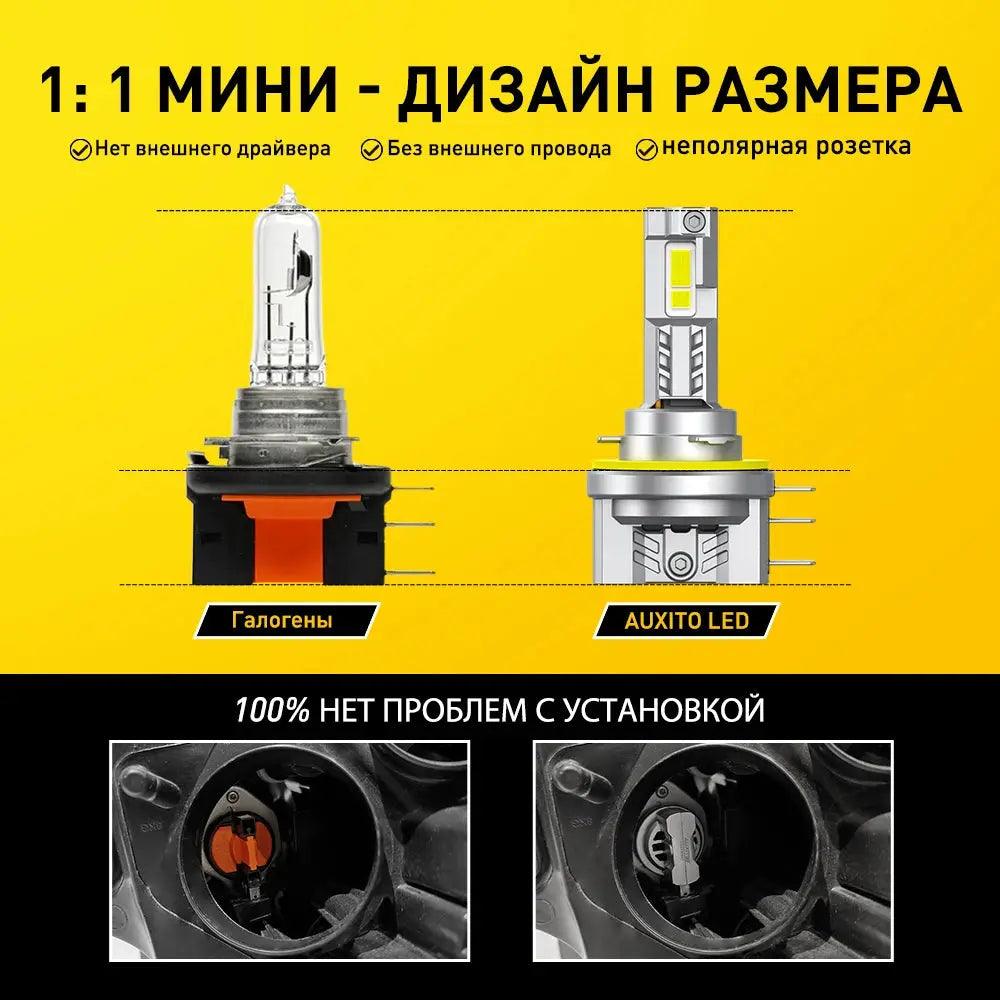 1: 1 МИНИ - ДИЗАЙН РАЗМЕРА

Нет внешнего драйвера Без внешнего провода неполярная розетка

Галогены

AUXITO LED

100% НЕТ ПРОБЛЕМ С УСТАНОВКОЙ