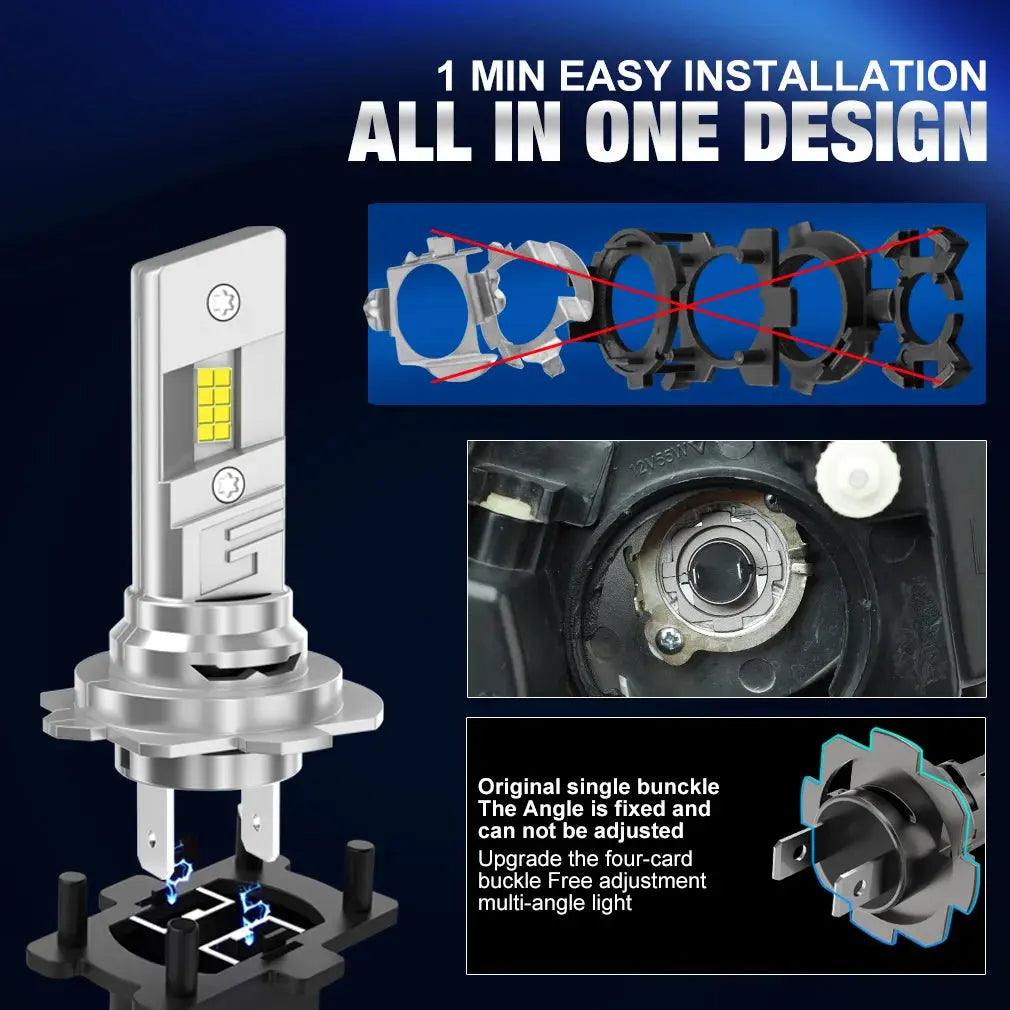 1 MIN EASY INSTALLATION
ALL IN ONE DESIGN

12V55W

Original single bunckle
The Angle is fixed and can not be adjusted

Upgrade the four-card buckle Free adjustment multi-angle light