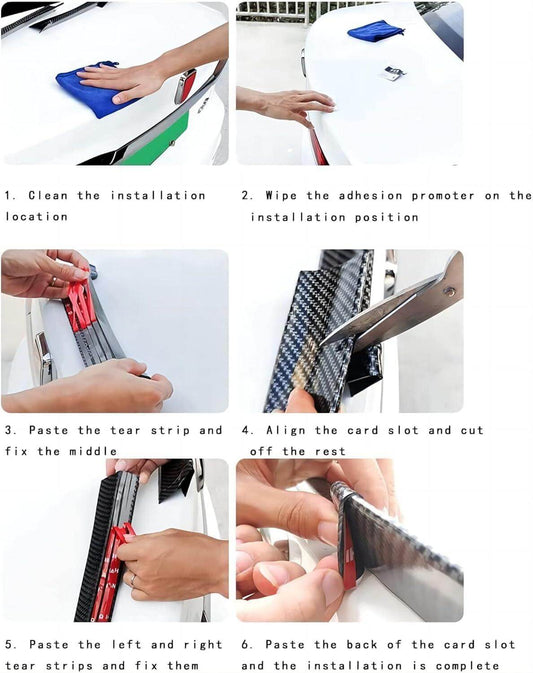 1. Clean the installation location

2. Wipe the adhesion promoter on the installation position

3. Paste the tear strip and fix the middle

4. Align the card slot and cut off the rest

5. Paste the left and right tear strips and fix them

6. Paste the back of the card slot and the installation is complete